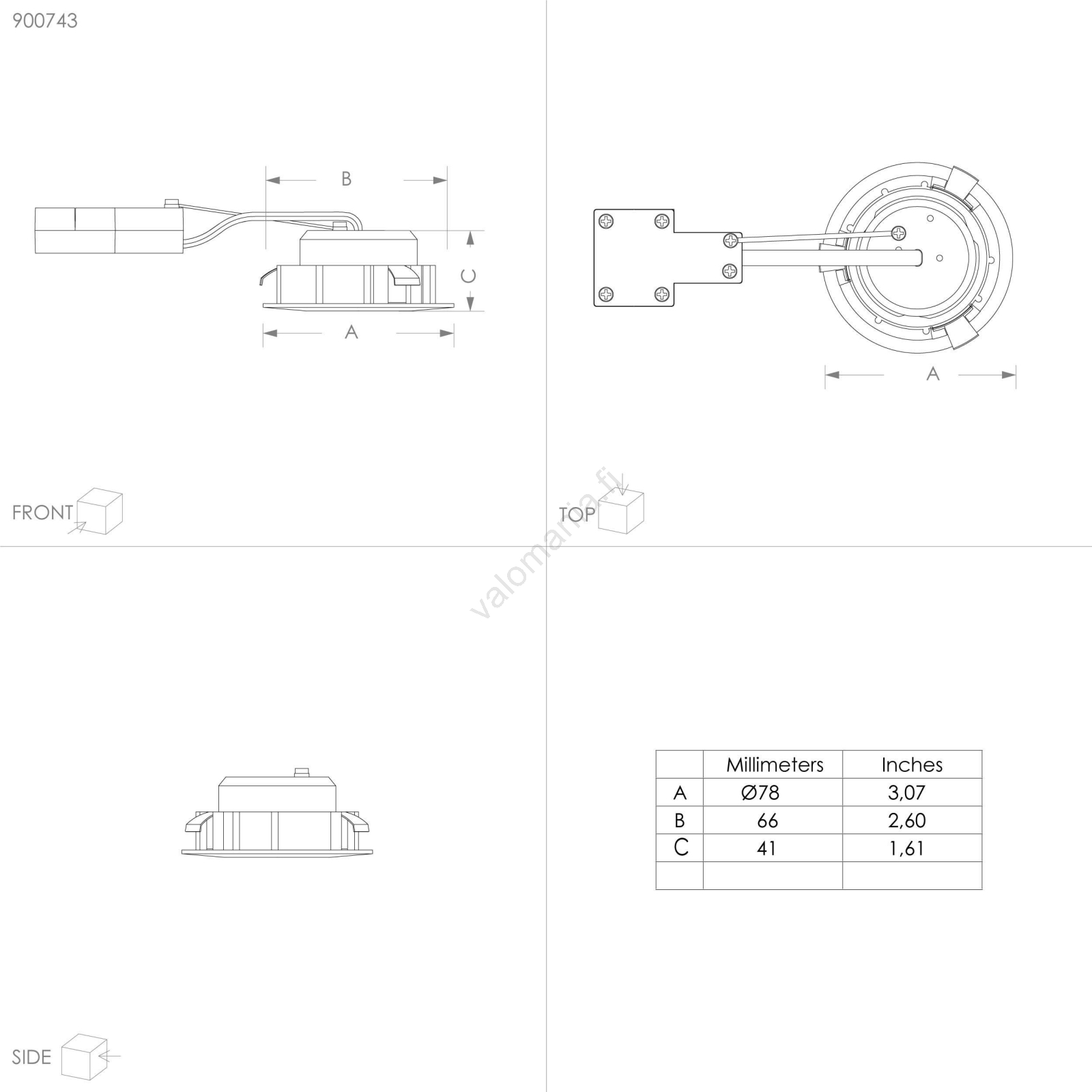 900743

B

C

A

FRONT

A

TOP

valomaria.fi

SIDE

| | Millimeters | Inches |
|---|---|---|
| A | Ø78 | 3,07 |
| B | 66 | 2,60 |
| C | 41 | 1,61 |
| | | |